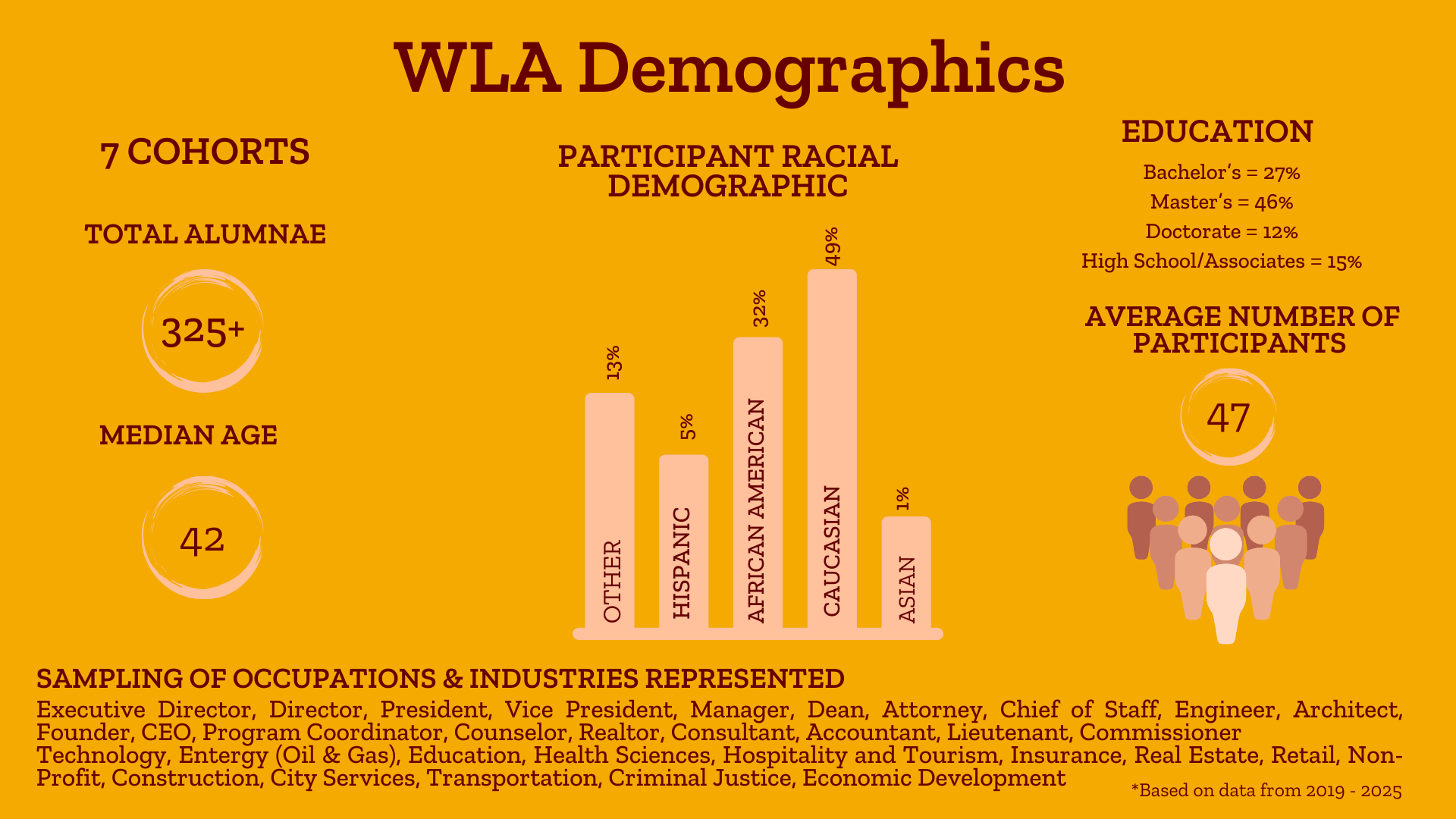 WLA Demographics

7 COHORTS

TOTAL ALUMNAE

325+

MEDIAN AGE

42

PARTICIPANT RACIAL DEMOGRAPHIC

13%
OTHER

5%
HISPANIC

32%
AFRICAN AMERICAN

49%
CAUCASIAN

1%
ASIAN

EDUCATION

Bachelor's = 27%
Master's = 46%
Doctorate = 12%
High School/Associates = 15%

AVERAGE NUMBER OF PARTICIPANTS

47

SAMPLING OF OCCUPATIONS & INDUSTRIES REPRESENTED

Executive Director, Director, President, Vice President, Manager, Dean, Attorney, Chief of Staff, Engineer, Architect, Founder, CEO, Program Coordinator, Counselor, Realtor, Consultant, Accountant, Lieutenant, Commissioner
Technology, Entergy (Oil & Gas), Education, Health Sciences, Hospitality and Tourism, Insurance, Real Estate, Retail, Non-Profit, Construction, City Services, Transportation, Criminal Justice, Economic Development

*Based on data from 2019 - 2025